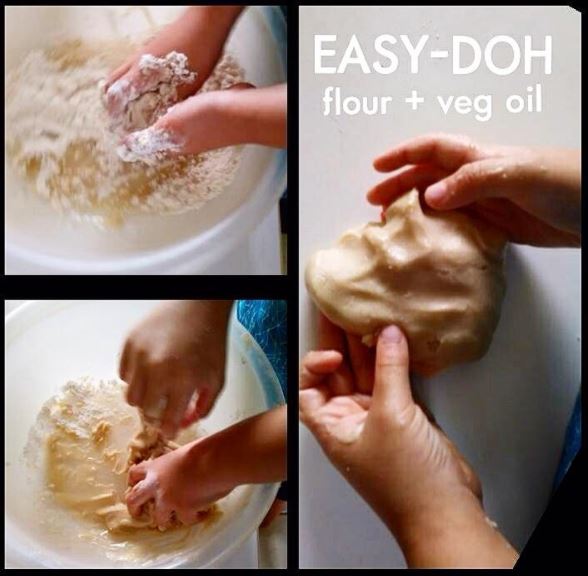 EASY-DOH
flour + veg oil